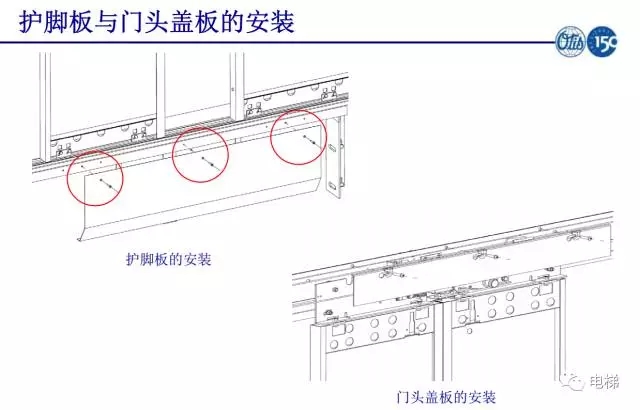 护脚板与门头盖板的安装

Otis 150

护脚板的安装

门头盖板的安装

电梯