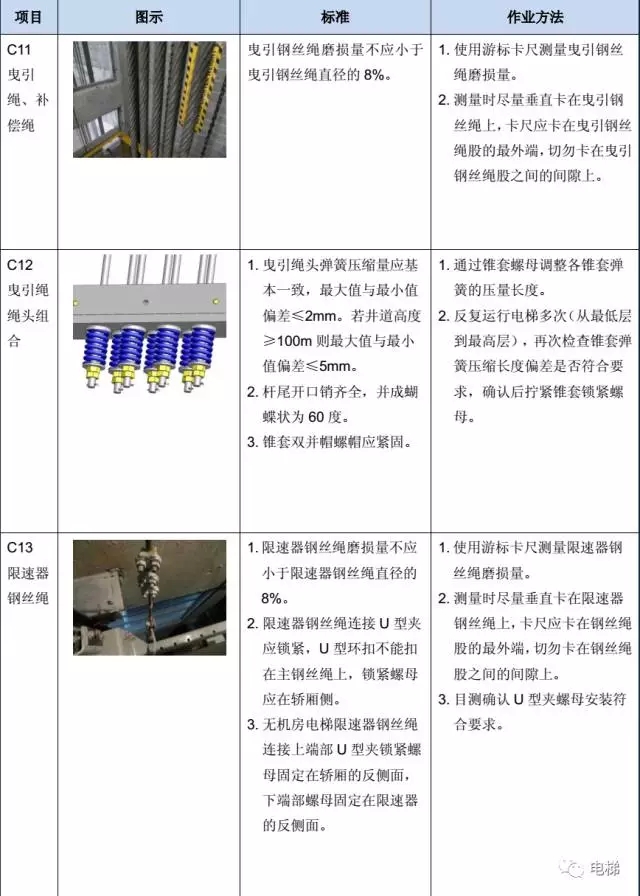 | 项目 | 图示 | 标准 | 作业方法 |
|---|---|---|---|
| C11 曳引绳、补偿绳 | | 曳引钢丝绳磨损量不应小于曳引钢丝绳直径的 8%。 | 1. 使用游标卡尺测量曳引钢丝绳磨损量。 2. 测量时尽量垂直卡在曳引钢丝绳上，卡尺应卡在曳引钢丝绳股的最外端，切勿卡在曳引钢丝绳股之间的间隙上。 |
| C12 曳引绳绳头组合 | | 1. 曳引绳头弹簧压缩量应基本一致，最大值与最小值偏差≤2mm。若井道高度≥100m 则最大值与最小值偏差≤5mm。 2. 杆尾开口销齐全，并成蝴蝶状为 60 度。 3. 锥套双并帽螺帽应紧固。 | 1. 通过锥套螺母调整各锥套弹簧的压量长度。 2. 反复运行电梯多次（从最低层到最高层），再次检查锥套弹簧压缩长度偏差是否符合要求，确认后拧紧锥套锁紧螺母。 |
| C13 限速器钢丝绳 | | 1. 限速器钢丝绳磨损量不应小于限速器钢丝绳直径的 8%。 2. 限速器钢丝绳连接 U 型夹应锁紧，U 型环扣不能扣在主钢丝绳上，锁紧螺母应在轿厢侧。 3. 无机房电梯限速器钢丝绳连接上端部 U 型夹锁紧螺母固定在轿厢的反侧面，下端部螺母固定在限速器的反侧面。 | 1. 使用游标卡尺测量限速器钢丝绳磨损量。 2. 测量时尽量垂直卡在限速器钢丝绳上，卡尺应卡在钢丝绳股的最外端，切勿卡在钢丝绳股之间的间隙上。 3. 目测确认 U 型夹螺母安装符合要求。 |

电梯